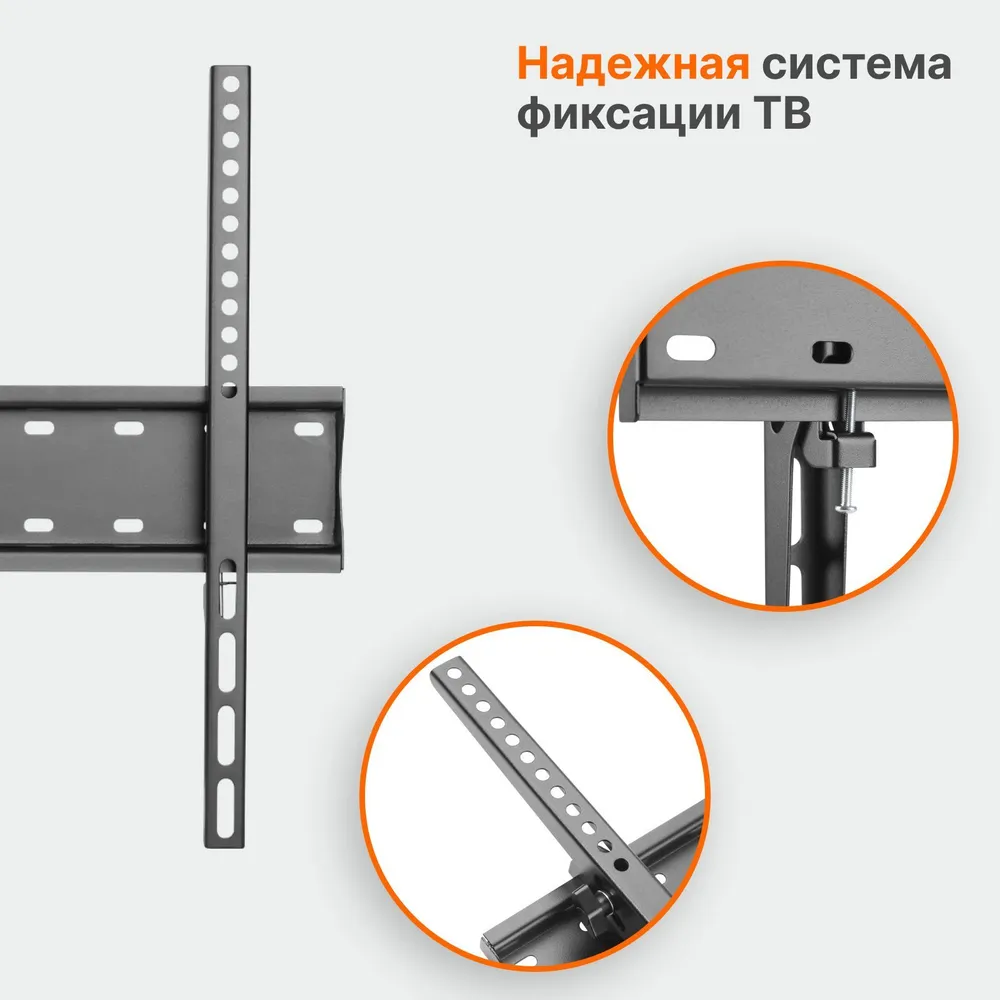 Надежная система фиксации ТВ