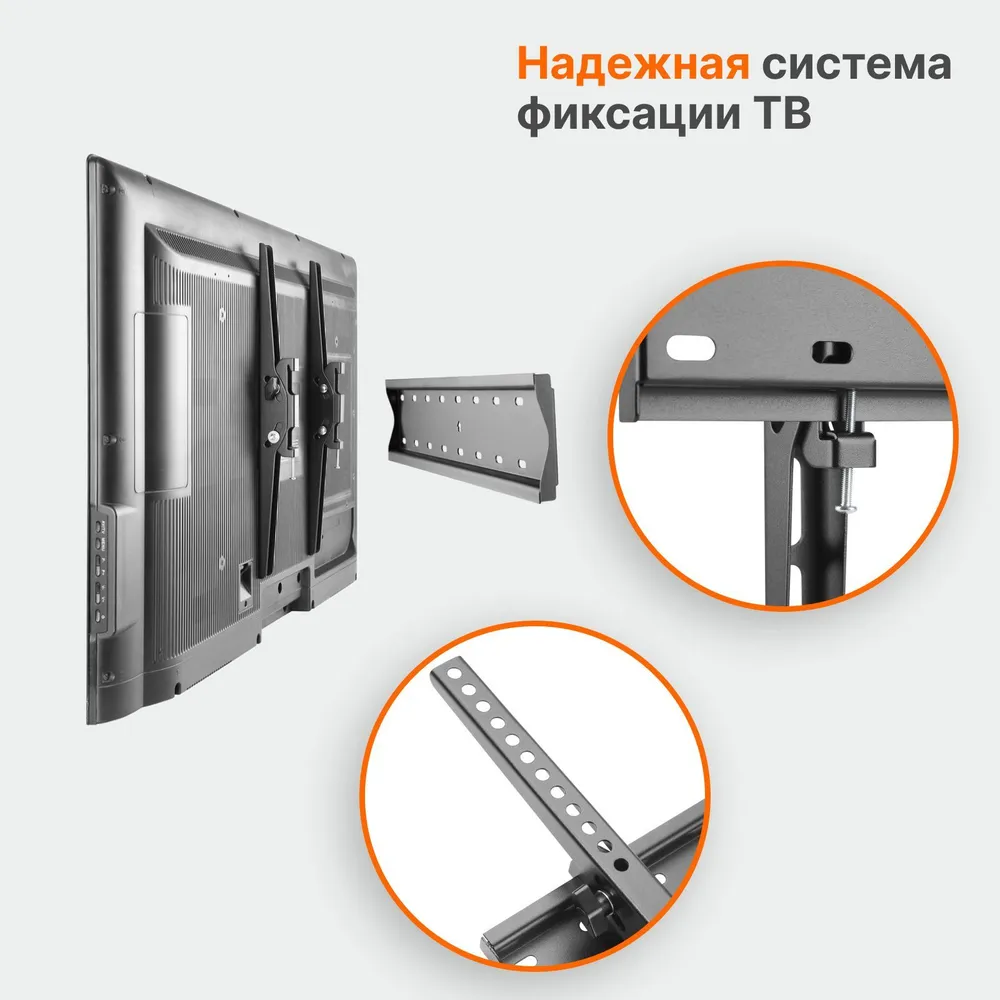 Надежная система фиксации ТВ