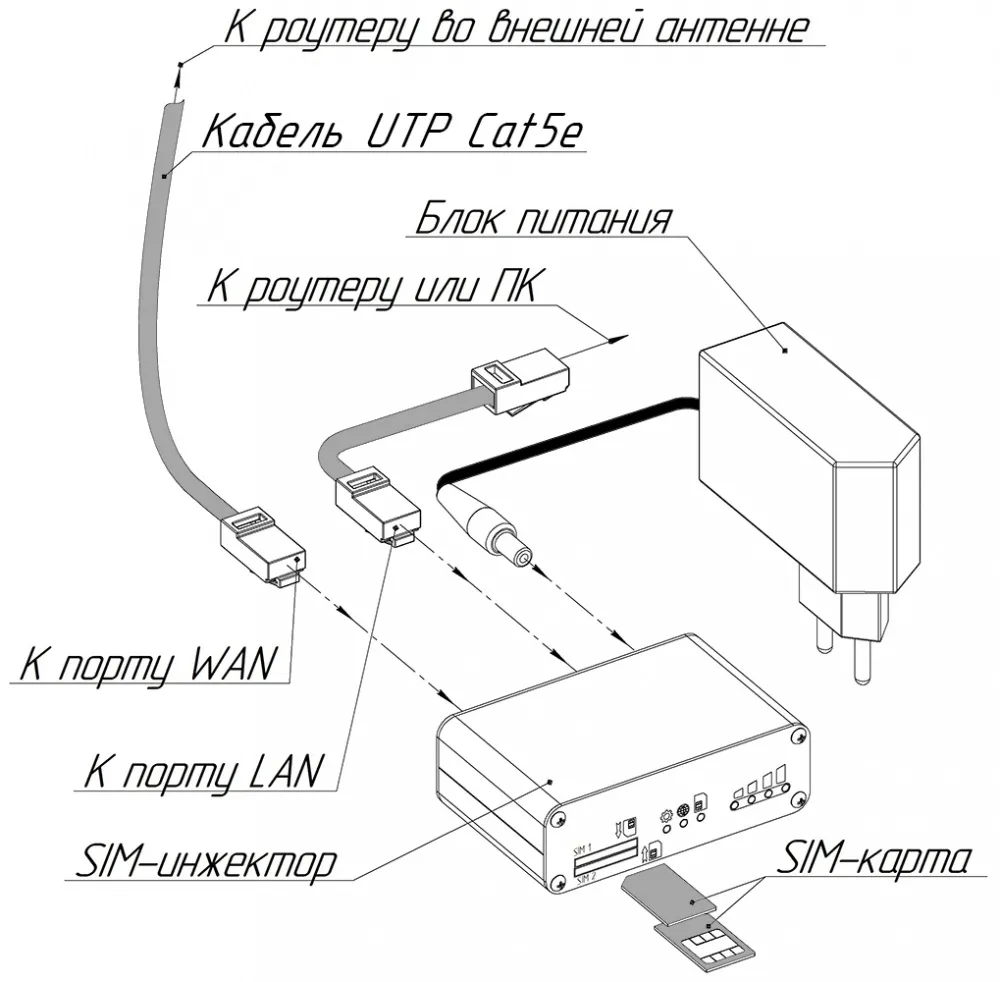 К роутеру во внешней антенне

Кабель UTP Cat5e

Блок питания

К роутеру или ПК

К порту WAN

К порту LAN

SIM-инжектор

SIM-карта

SIM 1

SIM 2